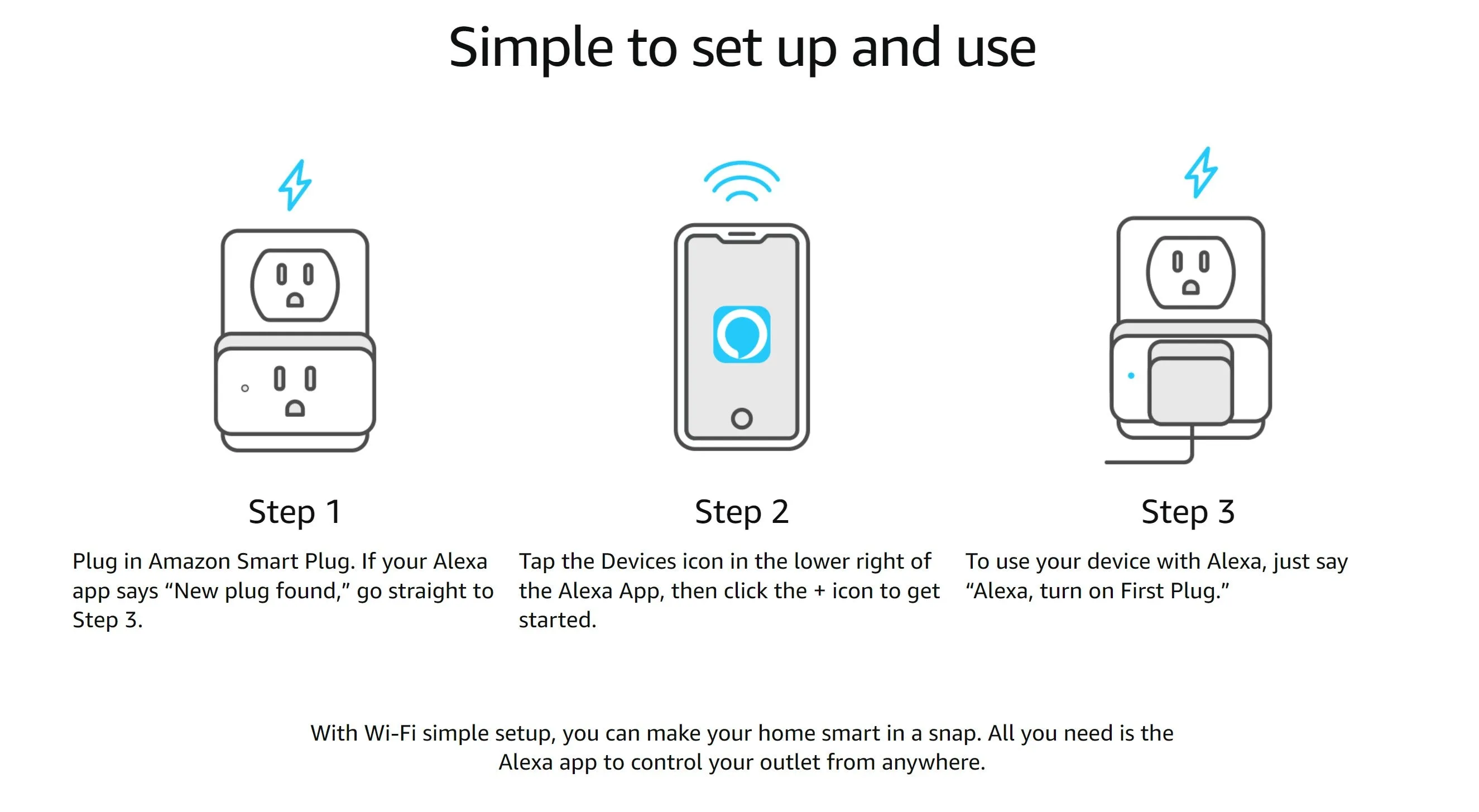 Simple to set up and use

Step 1

Plug in Amazon Smart Plug. If your Alexa app says “New plug found,” go straight to Step 3.

Step 2

Tap the Devices icon in the lower right of the Alexa App, then click the + icon to get started.

Step 3

To use your device with Alexa, just say “Alexa, turn on First Plug.”

With Wi-Fi simple setup, you can make your home smart in a snap. All you need is the Alexa app to control your outlet from anywhere.